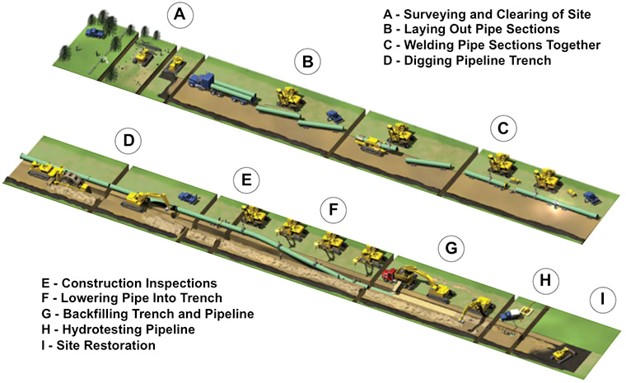 A

A - Surveying and Clearing of Site
B - Laying Out Pipe Sections
C - Welding Pipe Sections Together
D - Digging Pipeline Trench

B

C

D

E

F

G

H

I

E - Construction Inspections
F - Lowering Pipe Into Trench
G - Backfilling Trench and Pipeline
H - Hydrotesting Pipeline
I - Site Restoration